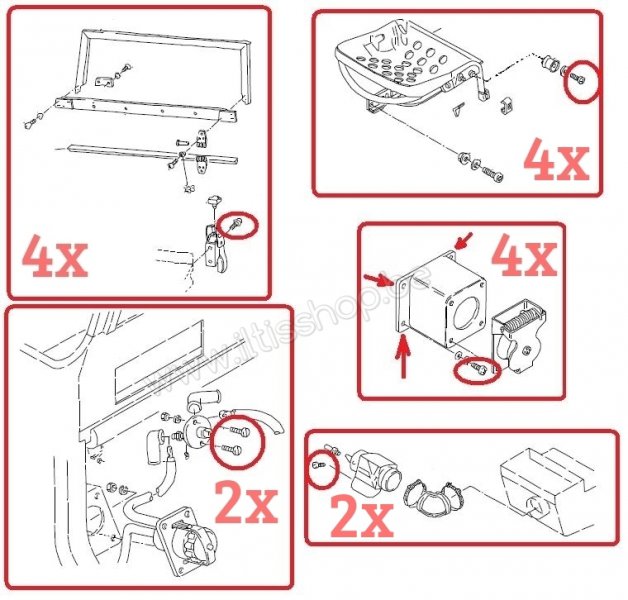 4x

4x

4x

www.iltisshop.de

2x

2x